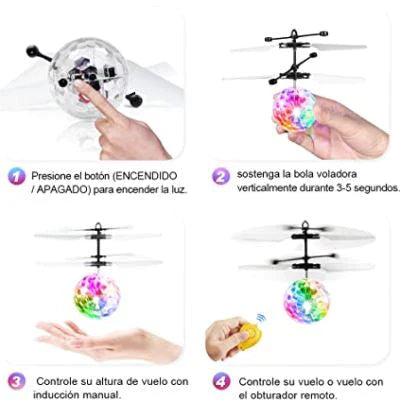 1 Presione el botón (ENCENDIDO / APAGADO) para encender la luz.

2 sostenga la bola voladora verticalmente durante 3-5 segundos.

3 Controle su altura de vuelo con inducción manual.

4 Controle su vuelo o vuelo con el obturador remoto.